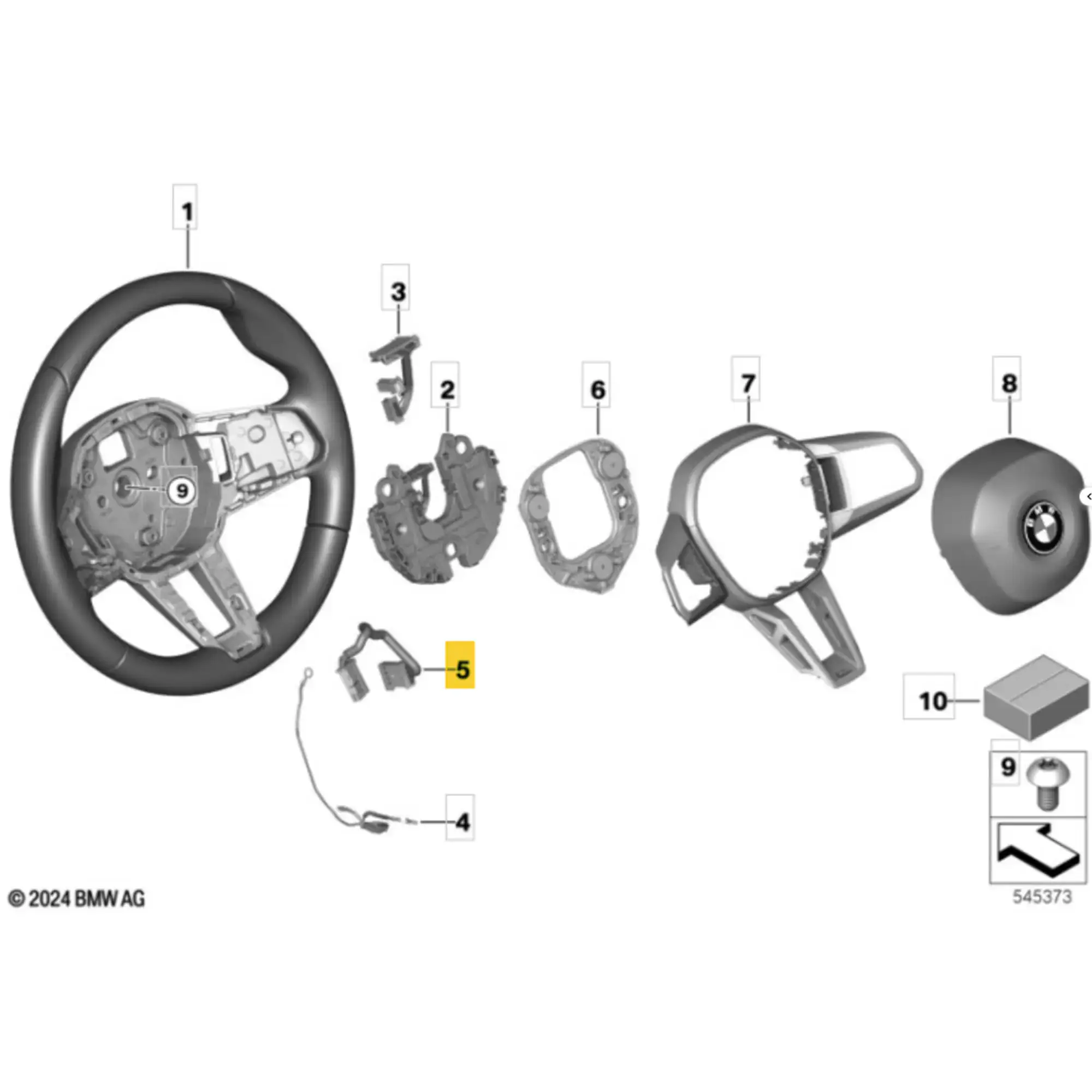 1

3

2

6

7

8

9

5

10

9

4

© 2024 BMW AG

545373